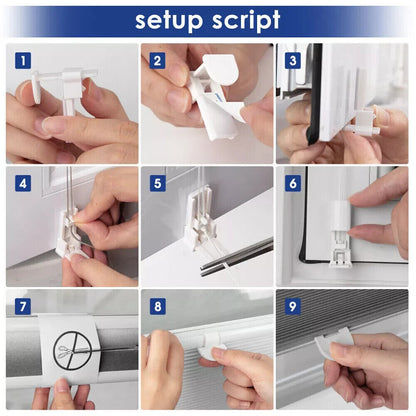 setup script

1

2

3

4

5

6

7

8

9